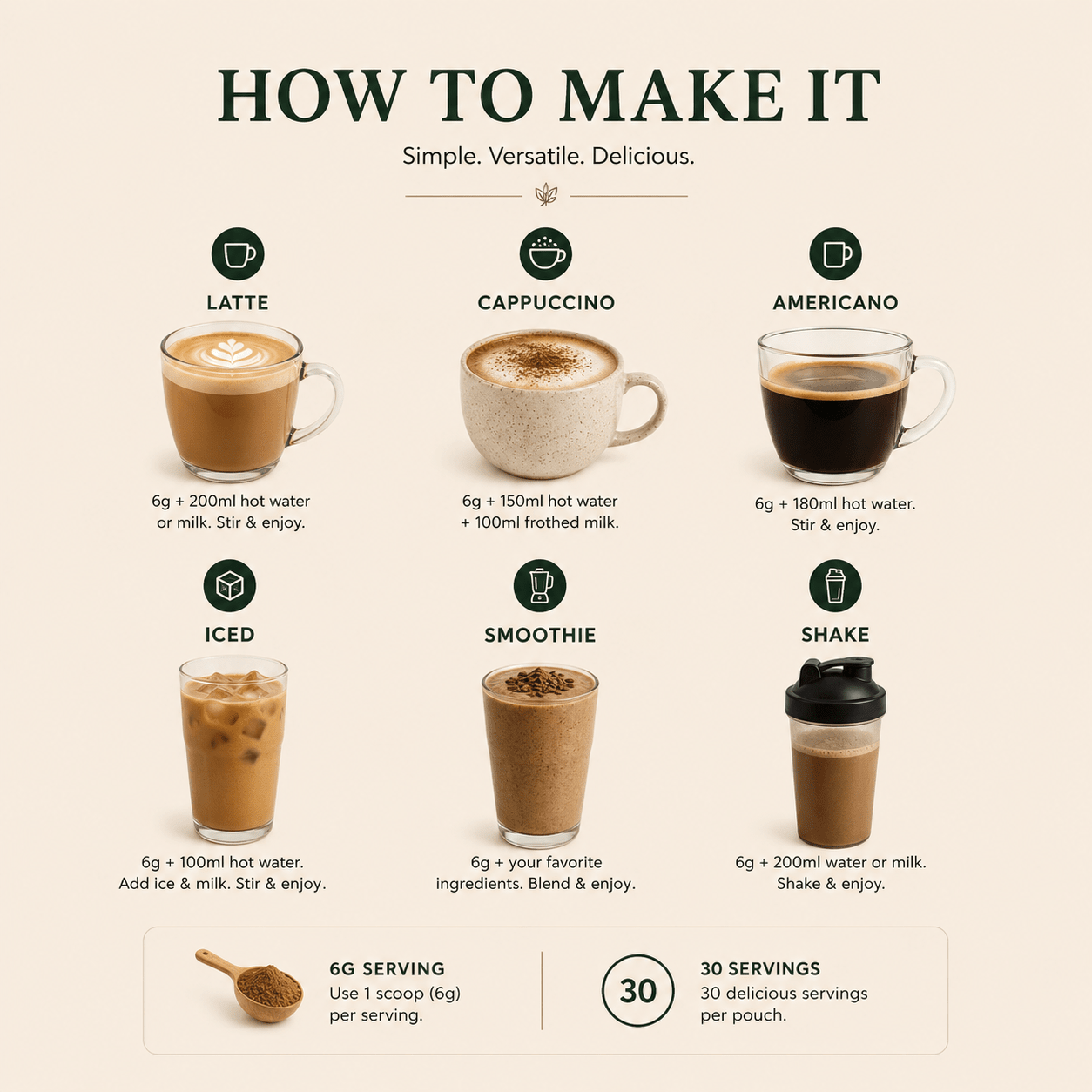 HOW TO MAKE IT

Simple. Versatile. Delicious.

LATTE

6g + 200ml hot water or milk. Stir & enjoy.

CAPPUCCINO

6g + 150ml hot water + 100ml frothed milk.

AMERICANO

6g + 180ml hot water. Stir & enjoy.

ICED

6g + 100ml hot water. Add ice & milk. Stir & enjoy.

SMOOTHIE

6g + your favorite ingredients. Blend & enjoy.

SHAKE

6g + 200ml water or milk. Shake & enjoy.

6G SERVING
Use 1 scoop (6g) per serving.

30

30 SERVINGS
30 delicious servings per pouch.